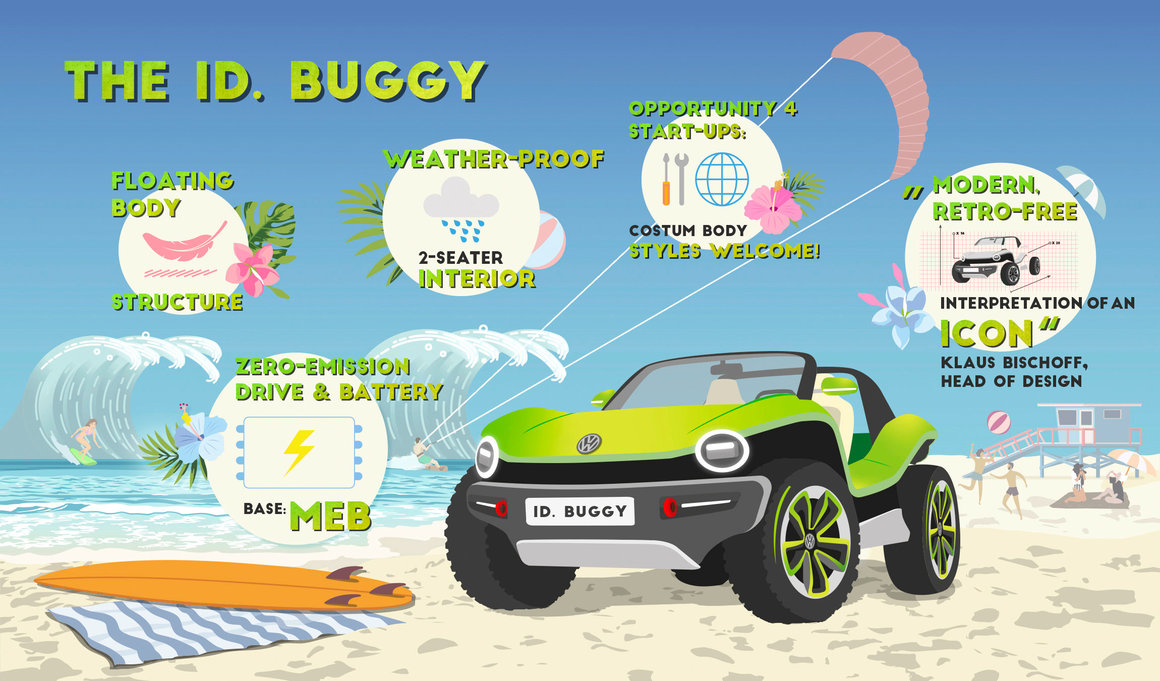 THE ID. BUGGY

FLOATING BODY STRUCTURE

WEATHER-PROOF
2-SEATER INTERIOR

OPPORTUNITY 4 START-UPS:
COSTUM BODY STYLES WELCOME!

„MODERN, RETRO-FREE INTERPRETATION OF AN ICON"
KLAUS BISCHOFF, HEAD OF DESIGN

ZERO-EMISSION DRIVE & BATTERY
BASE: MEB

ID. BUGGY