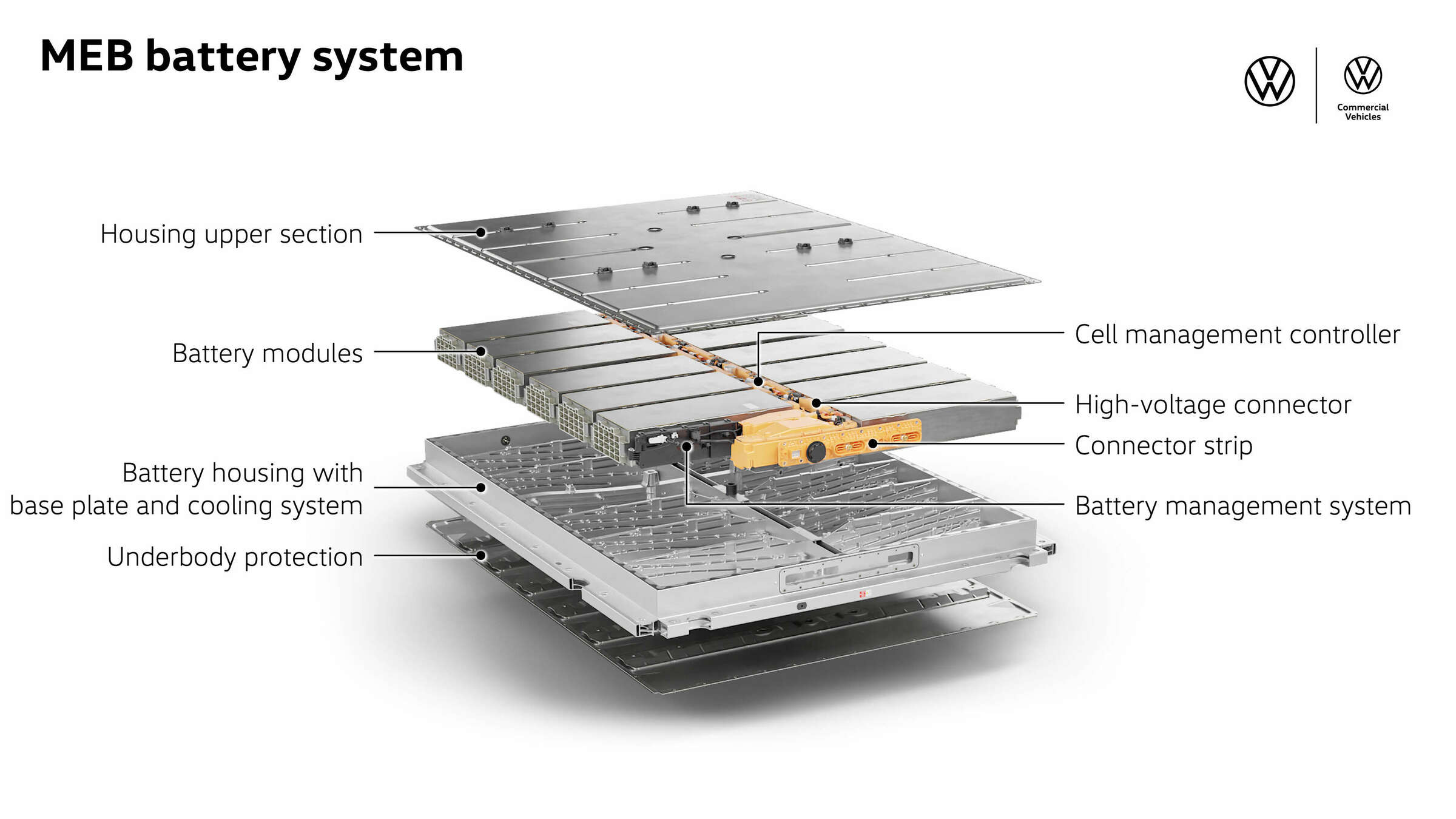 MEB battery system

Commercial Vehicles

Housing upper section

Battery modules

Battery housing with base plate and cooling system

Underbody protection

Cell management controller

High-voltage connector

Connector strip

Battery management system