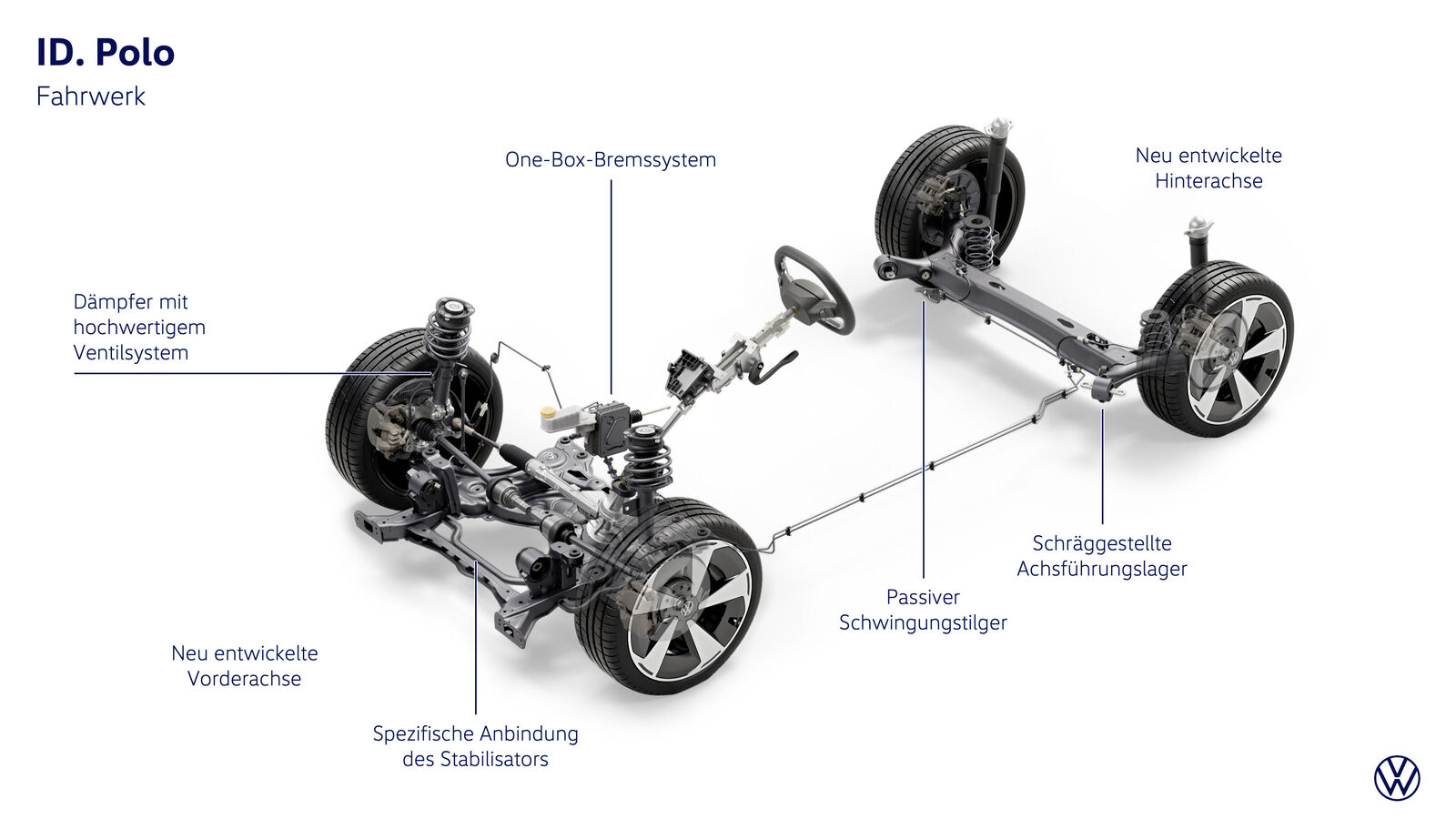 ID. Polo
Fahrwerk

One-Box-Bremssystem

Neu entwickelte Hinterachse

Dämpfer mit hochwertigem Ventilsystem

Schräggestellte Achsführungslager

Passiver Schwingungstilger

Neu entwickelte Vorderachse

Spezifische Anbindung des Stabilisators