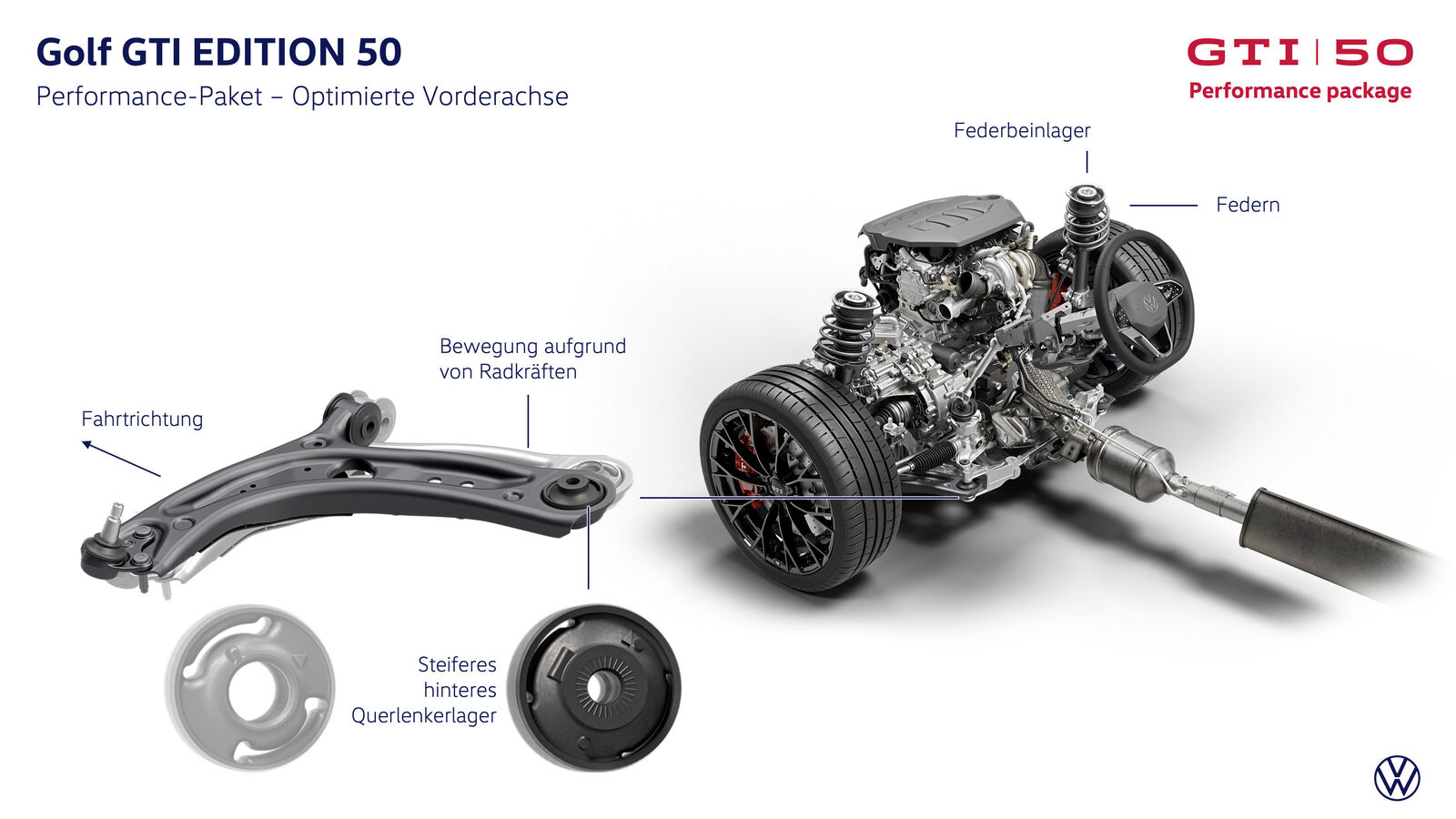 Golf GTI EDITION 50

Performance-Paket – Optimierte Vorderachse

GTI | 50
Performance package

Federbeinlager

Federn

Bewegung aufgrund von Radkräften

Fahrtrichtung

Steiferes hinteres Querlenkerlager