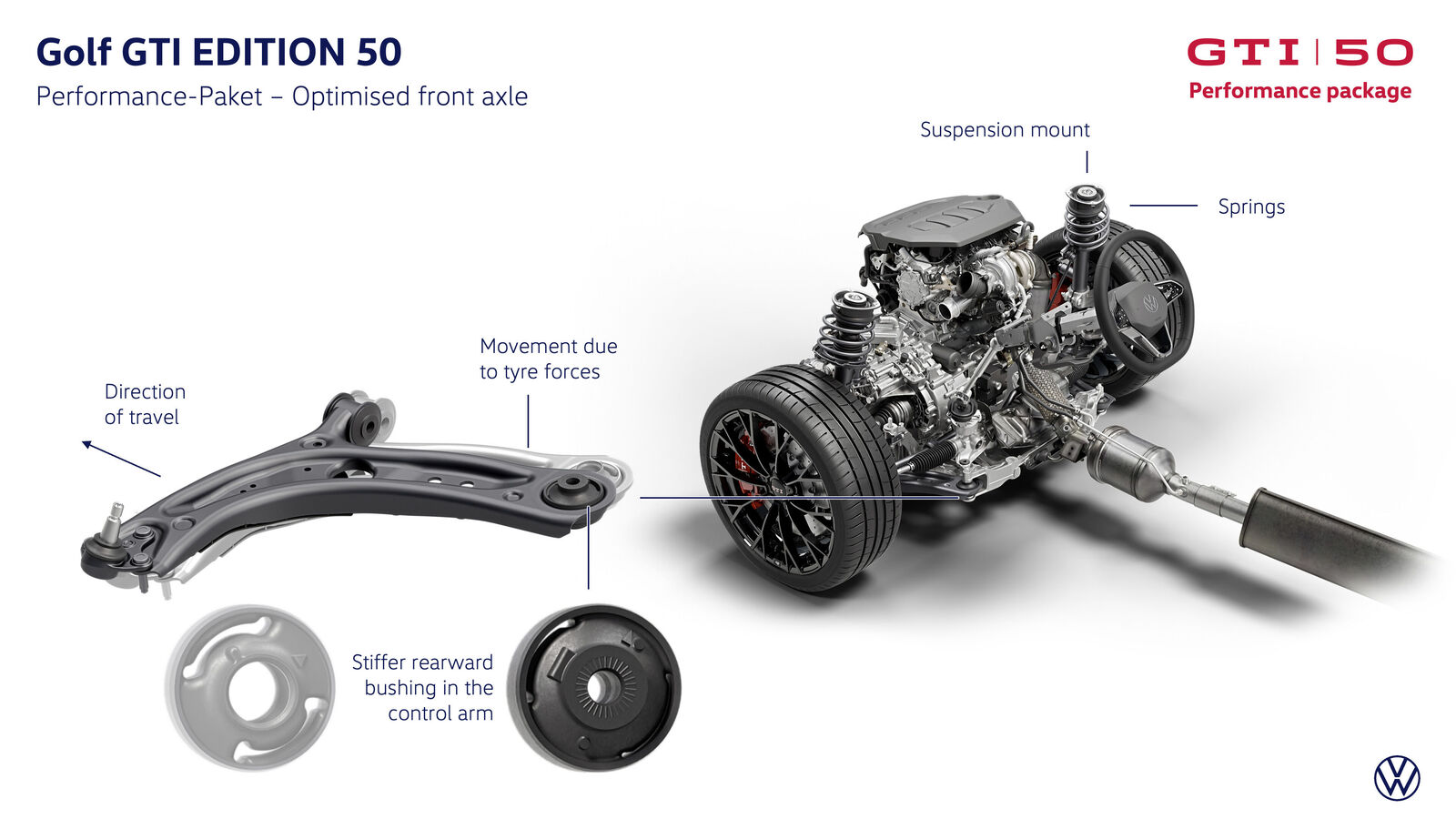 Golf GTI EDITION 50

Performance-Paket – Optimised front axle

GTI | 50

Performance package

Suspension mount

Springs

Movement due to tyre forces

Direction of travel

Stiffer rearward bushing in the control arm