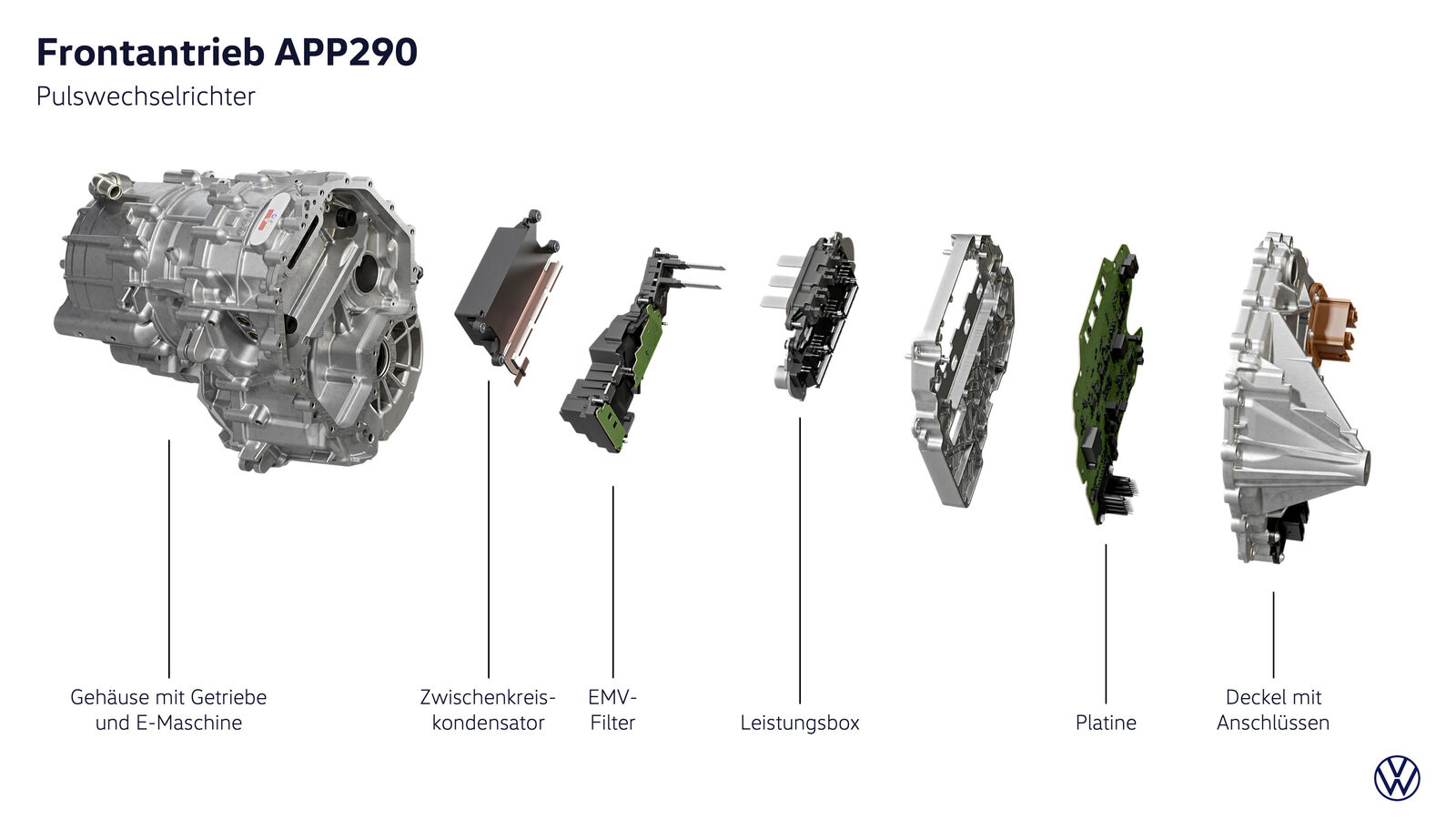 Frontantrieb APP290
Pulswechselrichter

Gehäuse mit Getriebe und E-Maschine

Zwischenkreiskondensator

EMV-Filter

Leistungsbox

Platine

Deckel mit Anschlüssen