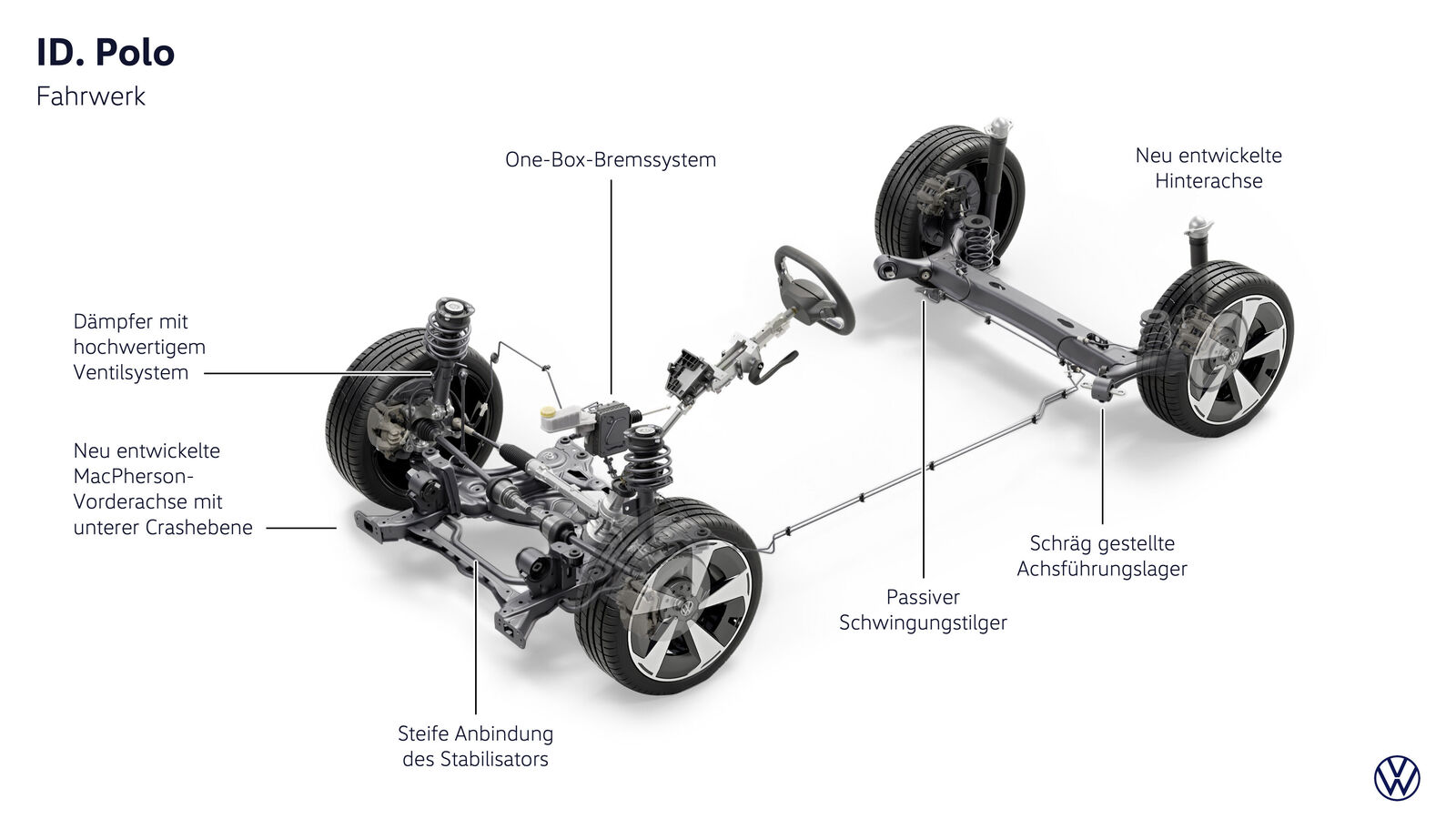 ID. Polo
Fahrwerk

One-Box-Bremssystem

Neu entwickelte Hinterachse

Dämpfer mit hochwertigem Ventilsystem

Neu entwickelte MacPherson-Vorderachse mit unterer Crashebene

Schräg gestellte Achsführungslager

Passiver Schwingungstilger

Steife Anbindung des Stabilisators